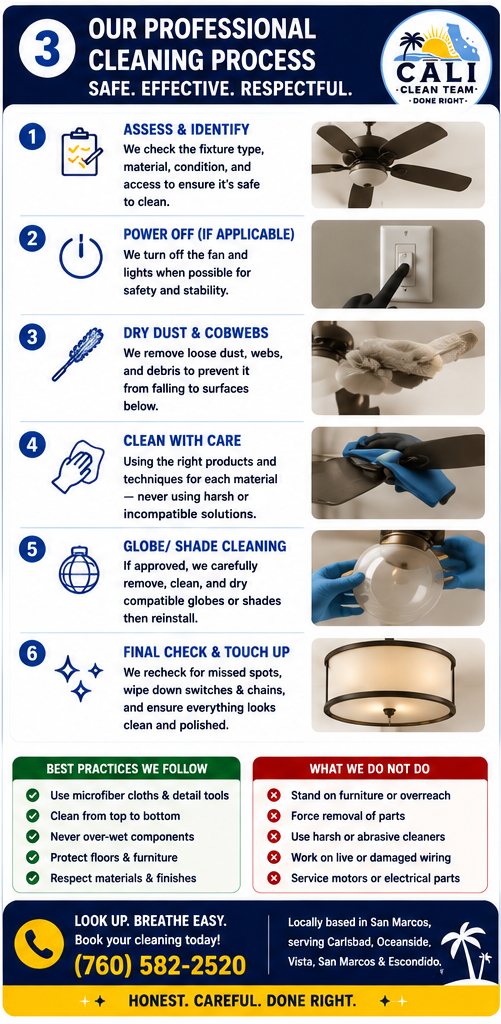 3 OUR PROFESSIONAL CLEANING PROCESS
SAFE. EFFECTIVE. RESPECTFUL.

CALI CLEAN TEAM DONE RIGHT

1 ASSESS & IDENTIFY
We check the fixture type, material, condition, and access to ensure it's safe to clean.

2 POWER OFF (IF APPLICABLE)
We turn off the fan and lights when possible for safety and stability.

3 DRY DUST & COBWEBS
We remove loose dust, webs, and debris to prevent it from falling to surfaces below.

4 CLEAN WITH CARE
Using the right products and techniques for each material — never using harsh or incompatible solutions.

5 GLOBE/ SHADE CLEANING
If approved, we carefully remove, clean, and dry compatible globes or shades then reinstall.

6 FINAL CHECK & TOUCH UP
We recheck for missed spots, wipe down switches & chains, and ensure everything looks clean and polished.

BEST PRACTICES WE FOLLOW
Use microfiber cloths & detail tools
Clean from top to bottom
Never over-wet components
Protect floors & furniture
Respect materials & finishes

WHAT WE DO NOT DO
Stand on furniture or overreach
Force removal of parts
Use harsh or abrasive cleaners
Work on live or damaged wiring
Service motors or electrical parts

LOOK UP. BREATHE EASY.
Book your cleaning today!
(760) 582-2520

Locally based in San Marcos, serving Carlsbad, Oceanside, Vista, San Marcos & Escondido.

HONEST. CAREFUL. DONE RIGHT.